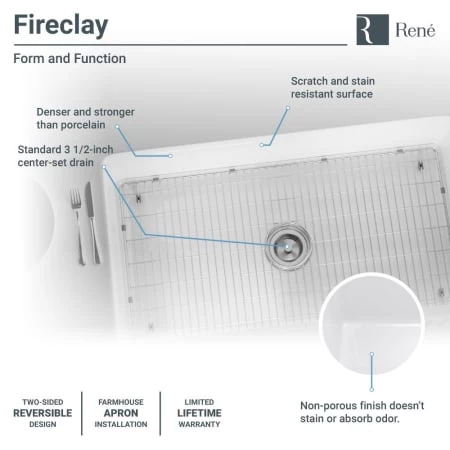 Fireclay

R René

Form and Function

Scratch and stain resistant surface

Denser and stronger than porcelain

Standard 3 1/2-inch center-set drain

TWO-SIDED
REVERSIBLE
DESIGN

FARMHOUSE
APRON
INSTALLATION

LIMITED
LIFETIME
WARRANTY

Non-porous finish doesn't stain or absorb odor.